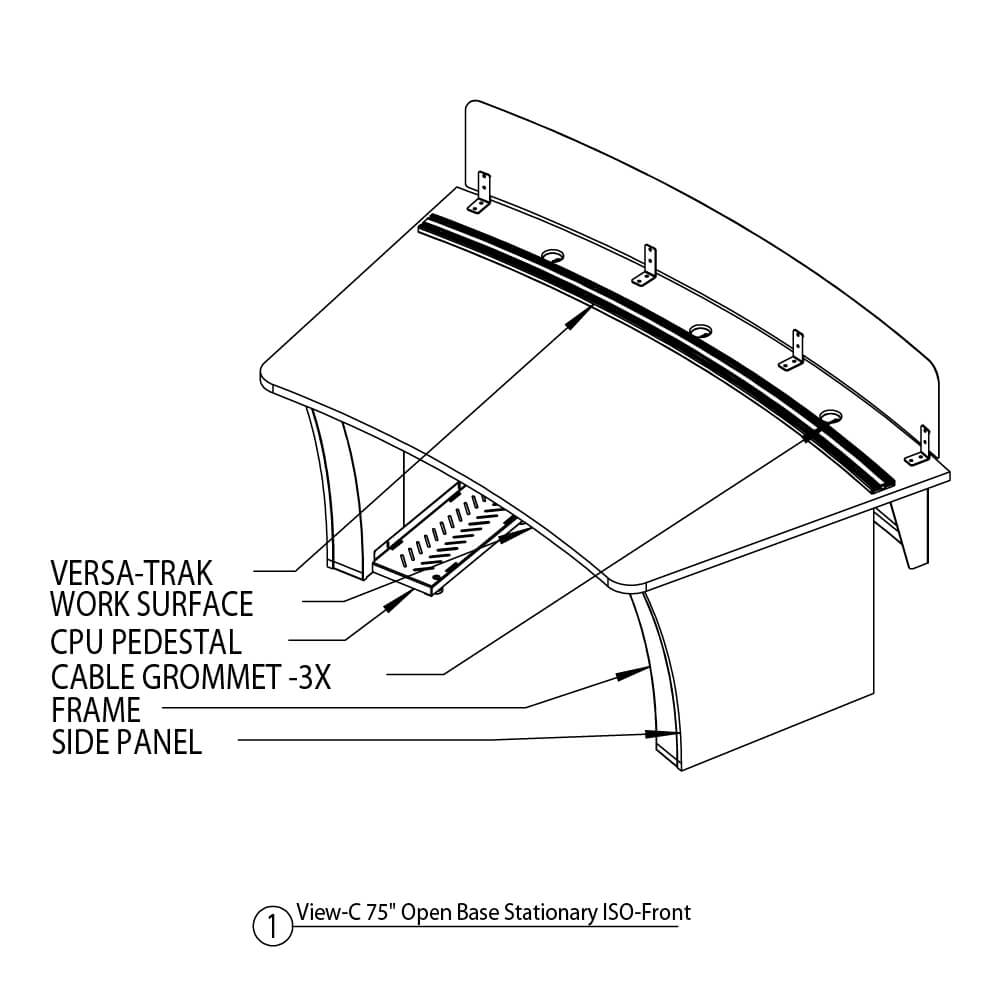 VERSA-TRAK
WORK SURFACE
CPU PEDESTAL
CABLE GROMMET -3X
FRAME
SIDE PANEL

1 View-C 75" Open Base Stationary ISO-Front