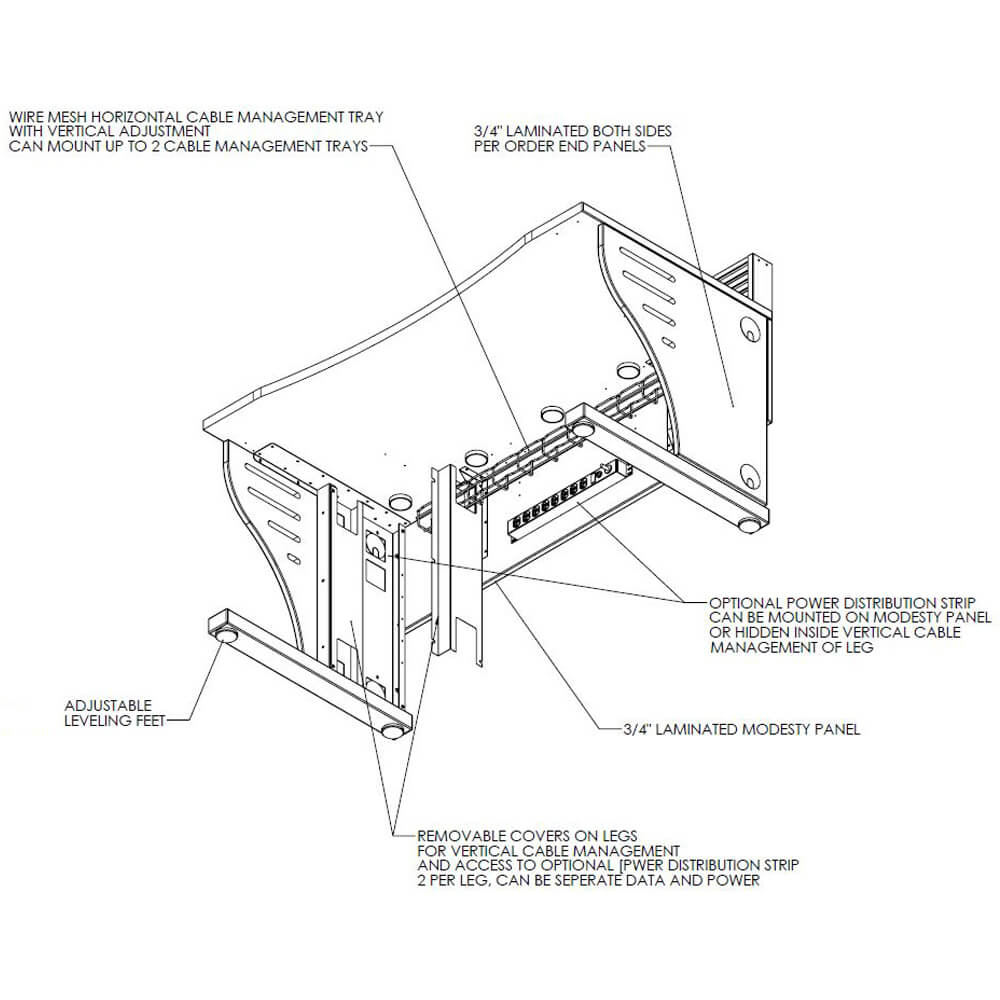 WIRE MESH HORIZONTAL CABLE MANAGEMENT TRAY
WITH VERTICAL ADJUSTMENT
CAN MOUNT UP TO 2 CABLE MANAGEMENT TRAYS

3/4" LAMINATED BOTH SIDES
PER ORDER END PANELS

OPTIONAL POWER DISTRIBUTION STRIP
CAN BE MOUNTED ON MODESTY PANEL
OR HIDDEN INSIDE VERTICAL CABLE
MANAGEMENT OF LEG

ADJUSTABLE
LEVELING FEET

3/4" LAMINATED MODESTY PANEL

REMOVABLE COVERS ON LEGS
FOR VERTICAL CABLE MANAGEMENT
AND ACCESS TO OPTIONAL [PWER DISTRIBUTION STRIP
2 PER LEG, CAN BE SEPERATE DATA AND POWER